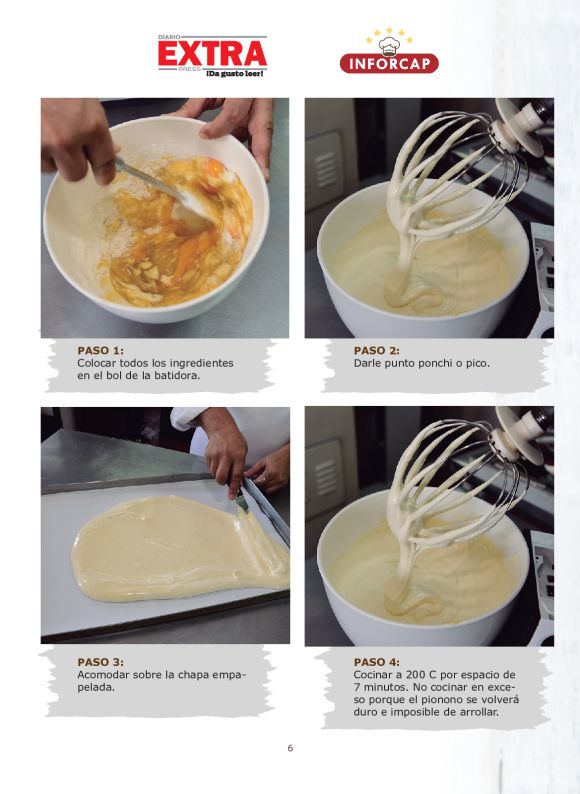 DIARIO EXTRA PRESS ¡Da gusto leer!

INFORCAP

PASO 1:
Colocar todos los ingredientes en el bol de la batidora.

PASO 2:
Darle punto ponchi o pico.

PASO 3:
Acomodar sobre la chapa empapelada.

PASO 4:
Cocinar a 200 C por espacio de 7 minutos. No cocinar en exceso porque el pionono se volverá duro e imposible de arrollar.

6