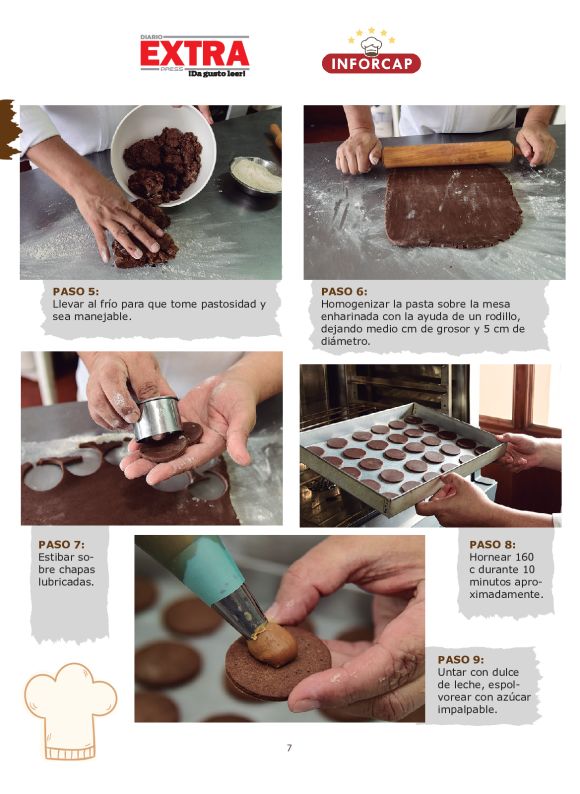 DIARIO
EXTRA
PRESS
¡Da gusto leer!

INFORCAP

PASO 5:
Llevar al frío para que tome pastosidad y sea manejable.

PASO 6:
Homogenizar la pasta sobre la mesa enharinada con la ayuda de un rodillo, dejando medio cm de grosor y 5 cm de diámetro.

PASO 7:
Estibar sobre chapas lubricadas.

PASO 8:
Hornear 160 c durante 10 minutos aproximadamente.

PASO 9:
Untar con dulce de leche, espolvorear con azúcar impalpable.

7