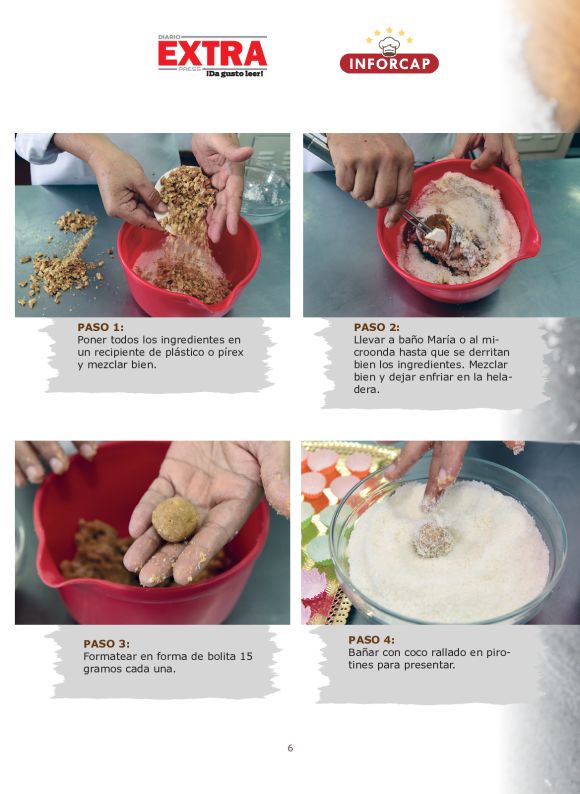 DIARIO
EXTRA
PRESS
¡Da gusto leer!

INFORCAP

PASO 1:
Poner todos los ingredientes en un recipiente de plástico o pírex y mezclar bien.

PASO 2:
Llevar a baño María o al microonda hasta que se derritan bien los ingredientes. Mezclar bien y dejar enfriar en la heladera.

PASO 3:
Formatear en forma de bolita 15 gramos cada una.

PASO 4:
Bañar con coco rallado en pirotines para presentar.

6