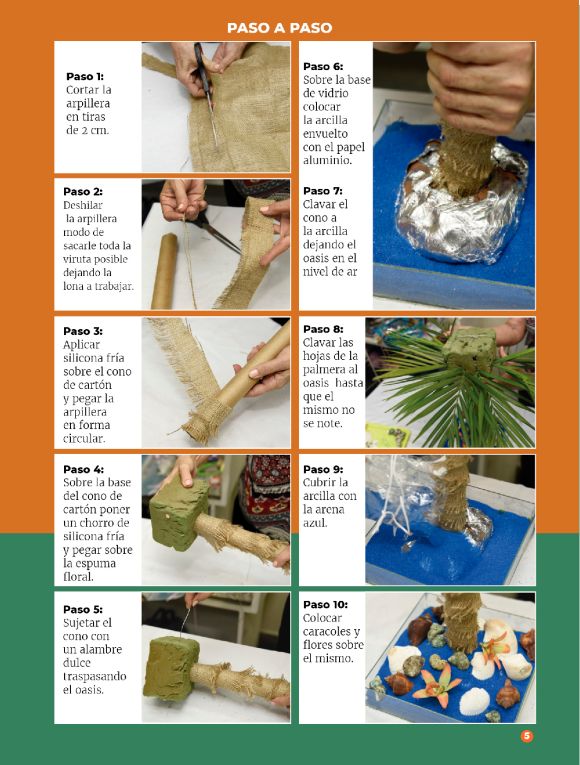 PASO A PASO

Paso 1:
Cortar la arpillera en tiras de 2 cm.

Paso 2:
Deshilar la arpillera modo de sacarle toda la viruta posible dejando la lona a trabajar.

Paso 3:
Aplicar silicona fría sobre el cono de cartón y pegar la arpillera en forma circular.

Paso 4:
Sobre la base del cono de cartón poner un chorro de silicona fría y pegar sobre la espuma floral.

Paso 5:
Sujetar el cono con un alambre dulce traspasando el oasis.

Paso 6:
Sobre la base de vidrio colocar la arcilla envuelto con el papel aluminio.

Paso 7:
Clavar el cono a la arcilla dejando el oasis en el nivel de ar

Paso 8:
Clavar las hojas de la palmera al oasis hasta que el mismo no se note.

Paso 9:
Cubrir la arcilla con la arena azul.

Paso 10:
Colocar caracoles y flores sobre el mismo.

5